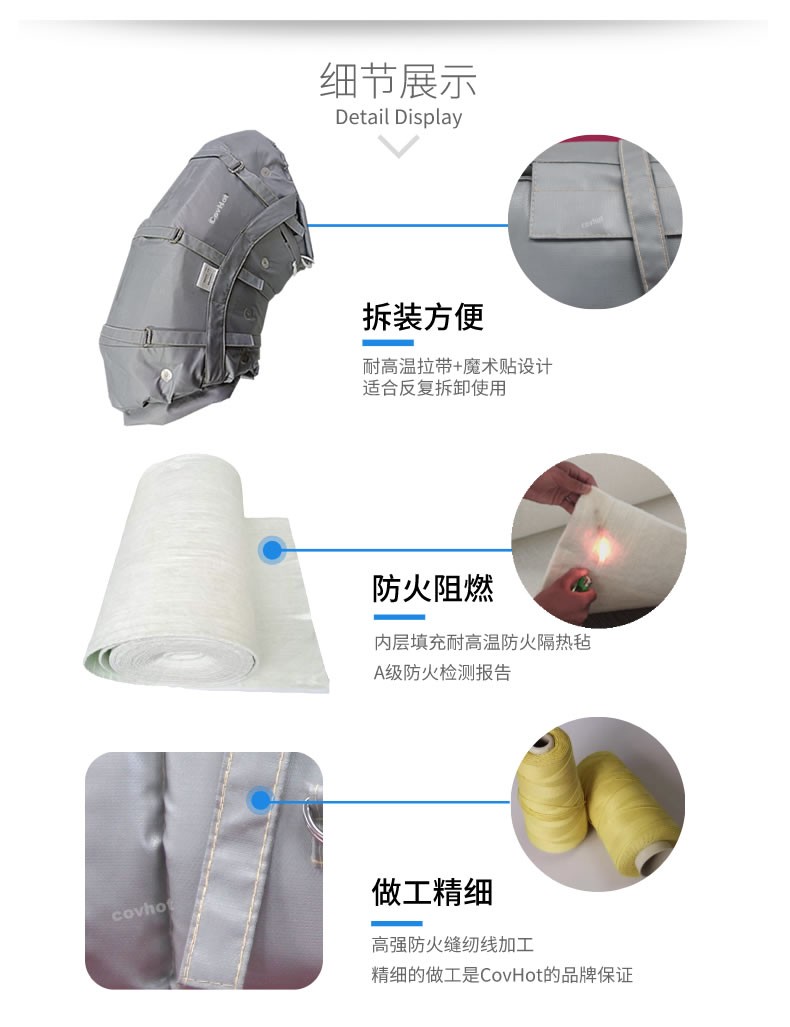 细节展示
Detail Display

CovHot

CovHot

拆装方便
耐高温拉带+魔术贴设计
适合反复拆卸使用

防火阻燃
内层填充耐高温防火隔热毡
A级防火检测报告

covhot

做工精细
高强防火缝纫线加工
精细的做工是CovHot的品牌保证