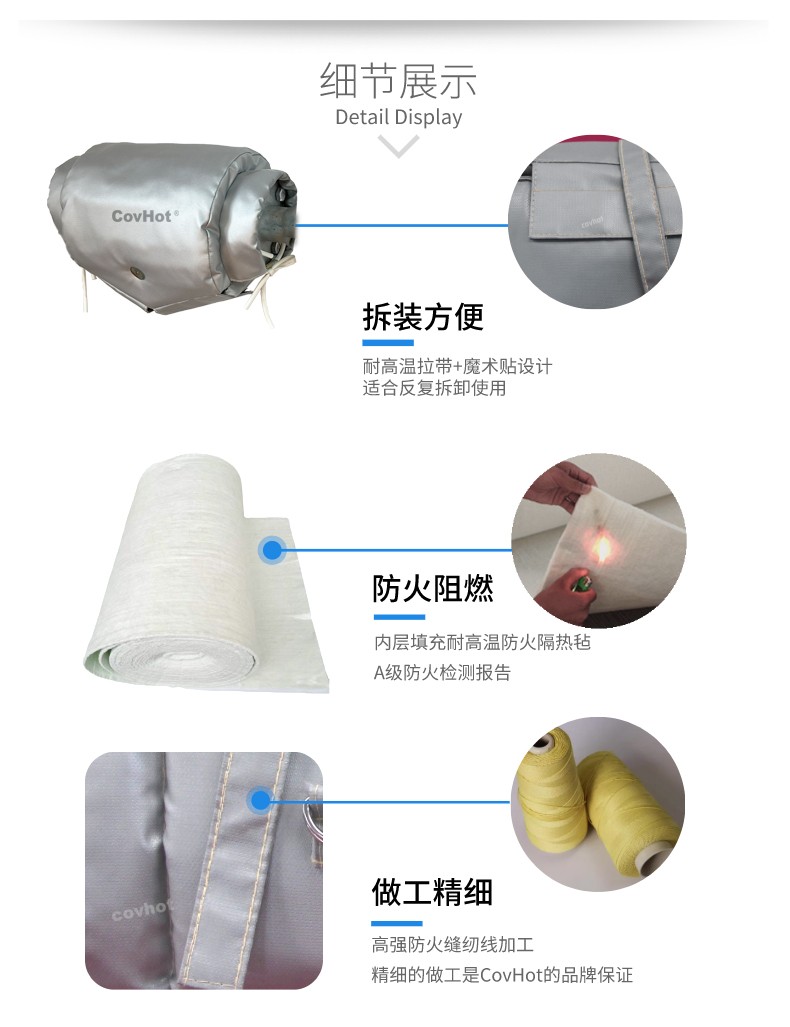 细节展示
Detail Display

CovHot®

covhot

拆装方便
耐高温拉带+魔术贴设计
适合反复拆卸使用

防火阻燃
内层填充耐高温防火隔热毡
A级防火检测报告

covhot

做工精细
高强防火缝纫线加工
精细的做工是CovHot的品牌保证